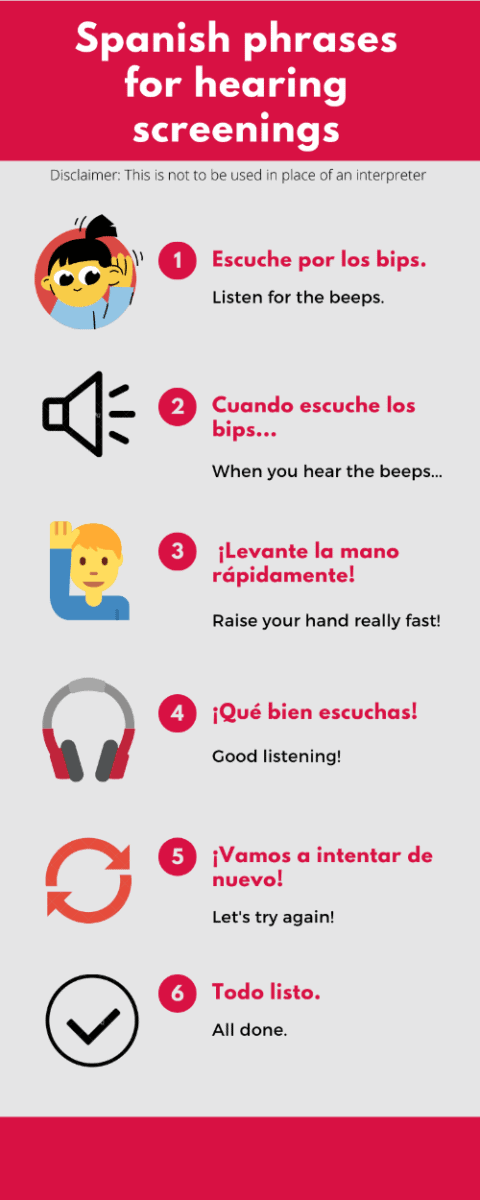 Spanish phrases for hearing screenings

Disclaimer: This is not to be used in place of an interpreter

1 Escuche por los bips.

Listen for the beeps.

2 Cuando escuche los bips...

When you hear the beeps...

3 ¡Levante la mano rápidamente!

Raise your hand really fast!

4 ¡Qué bien escuchas!

Good listening!

5 ¡Vamos a intentar de nuevo!

Let's try again!

6 Todo listo.

All done.